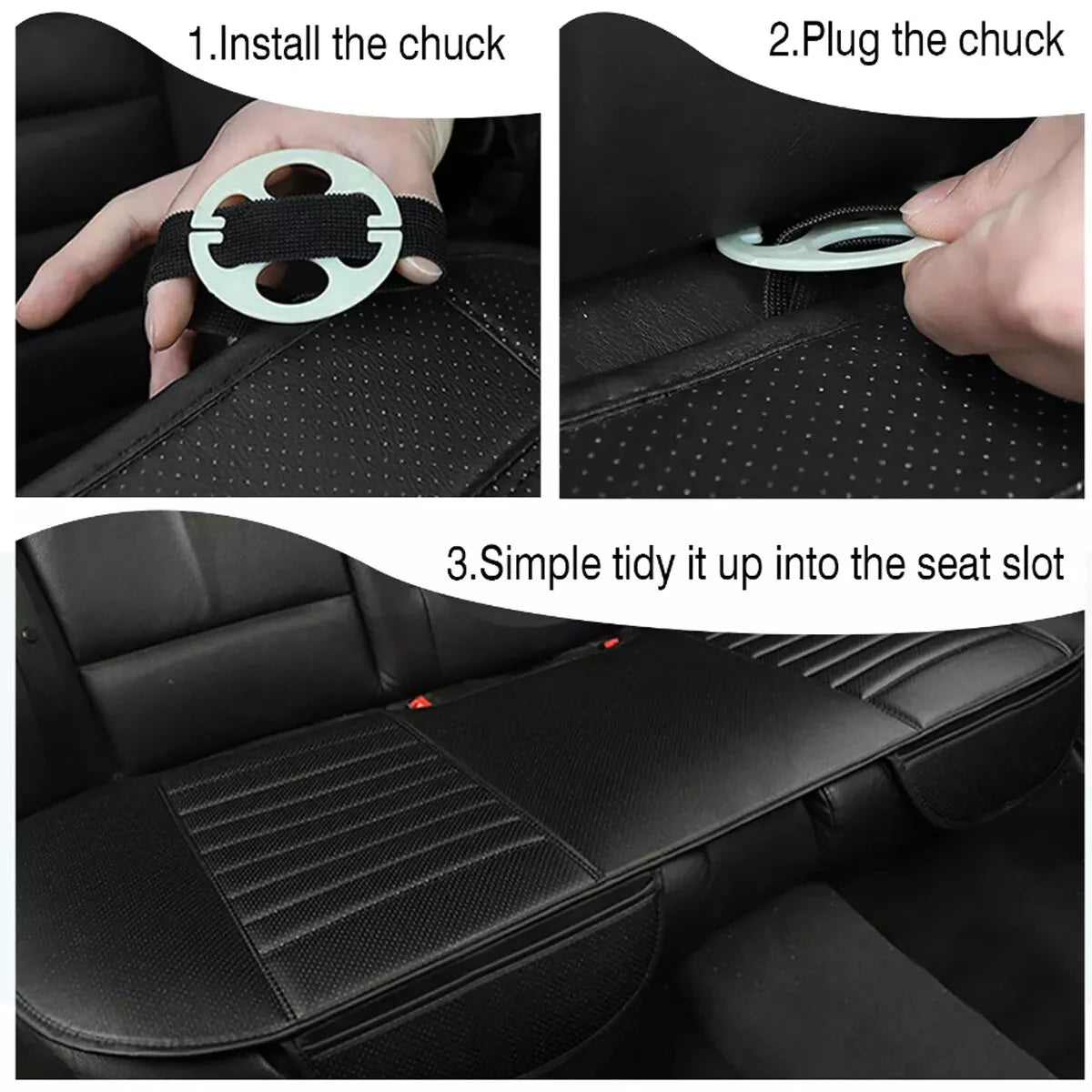 1.Install the chuck

2.Plug the chuck

3.Simple tidy it up into the seat slot