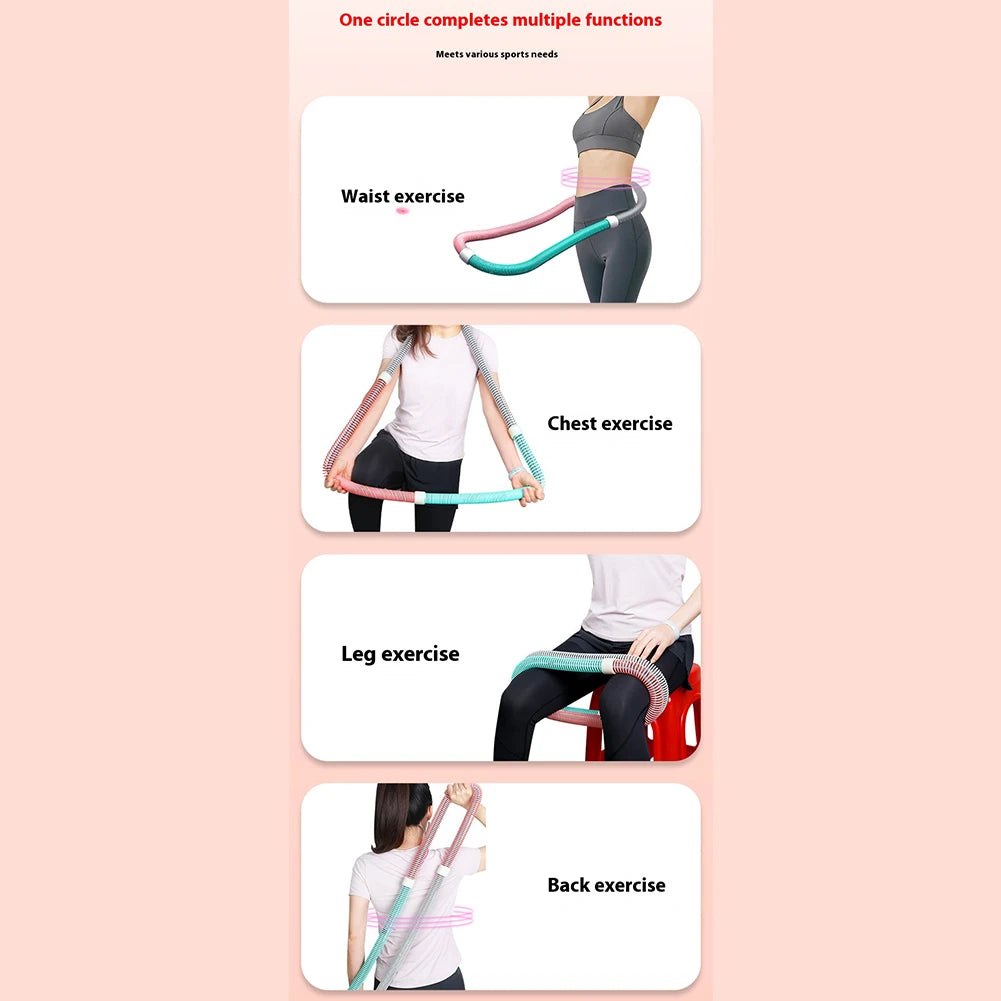 One circle completes multiple functions

Meets various sports needs

Waist exercise

Chest exercise

Leg exercise

Back exercise